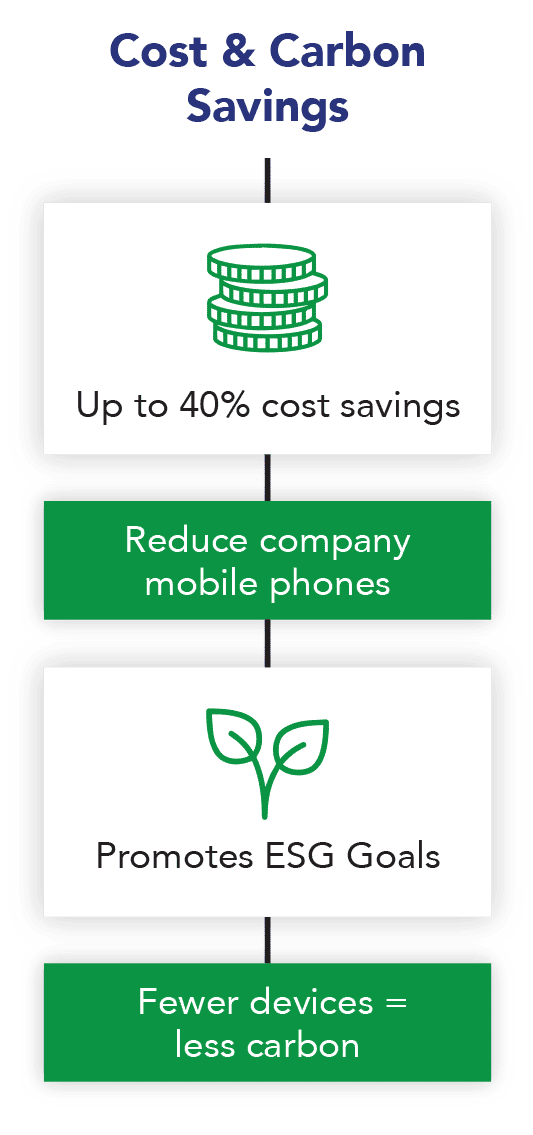 Cost & Carbon Savings

Up to 40% cost savings

Reduce company mobile phones

Promotes ESG Goals

Fewer devices = less carbon