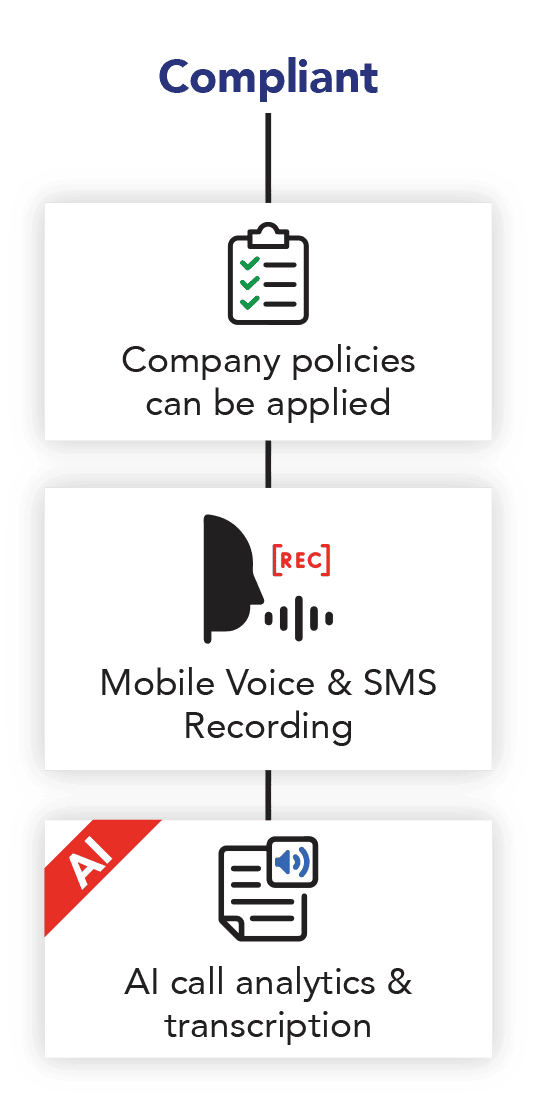 Compliant

Company policies can be applied

[REC]

Mobile Voice & SMS Recording

AI

AI call analytics & transcription